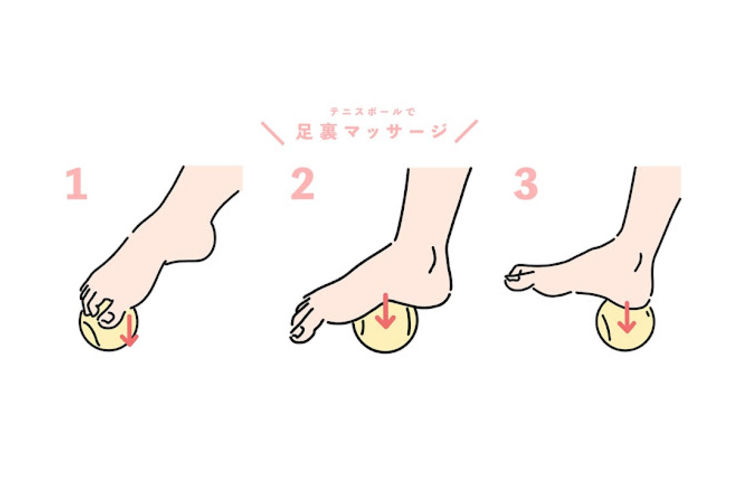 テニスボールで
足裏マッサージ

1

2

3